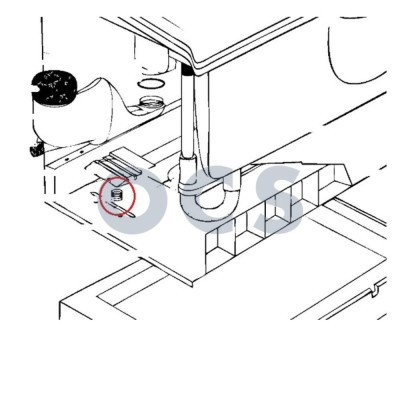 OCS